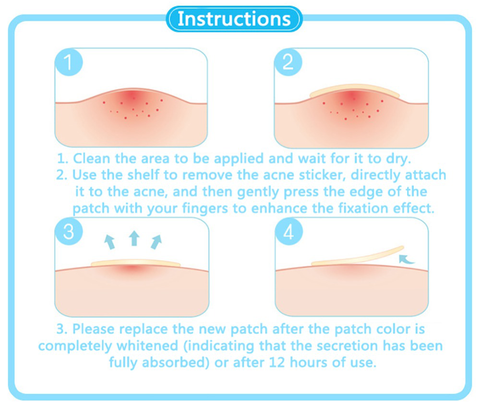 Instructions

1

2

1. Clean the area to be applied and wait for it to dry.
2. Use the shelf to remove the acne sticker, directly attach it to the acne, and then gently press the edge of the patch with your fingers to enhance the fixation effect.

3

4

3. Please replace the new patch after the patch color is completely whitened (indicating that the secretion has been fully absorbed) or after 12 hours of use.