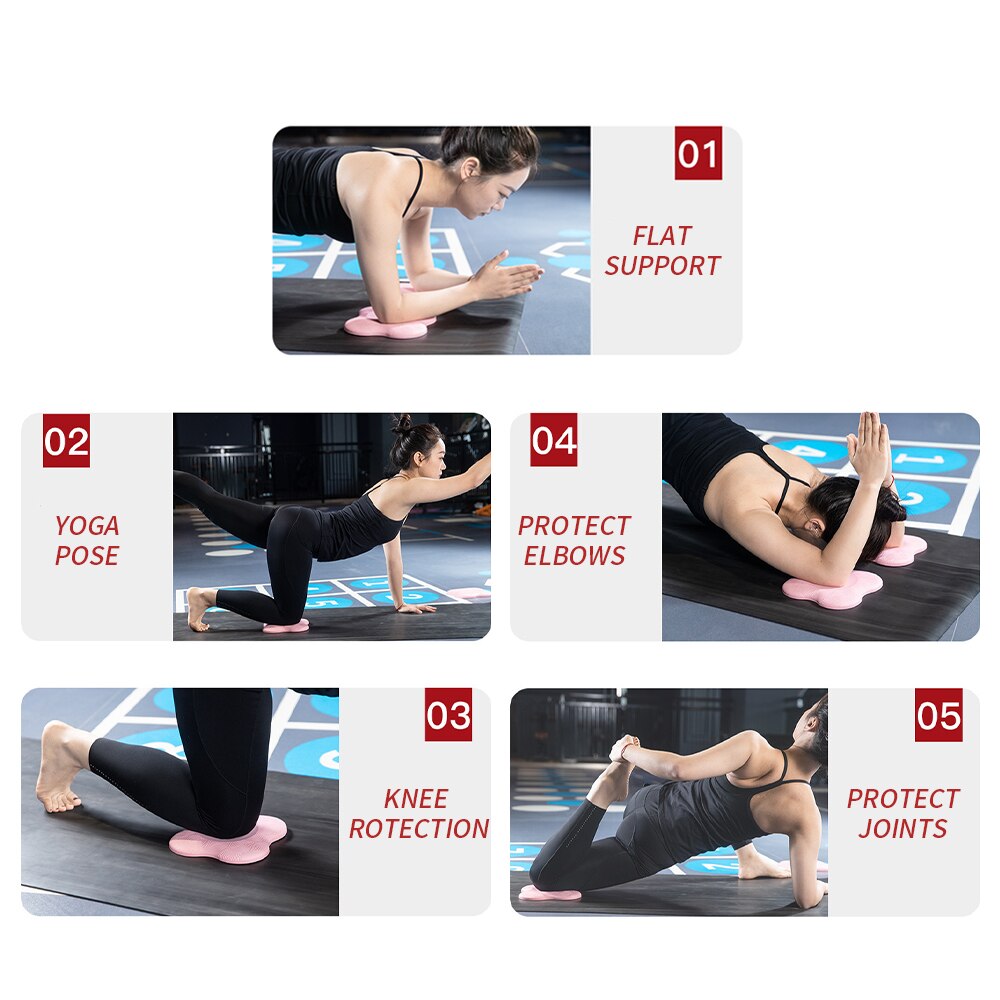 01
FLAT SUPPORT

02
YOGA POSE

04
PROTECT ELBOWS

03
KNEE ROTECTION

05
PROTECT JOINTS