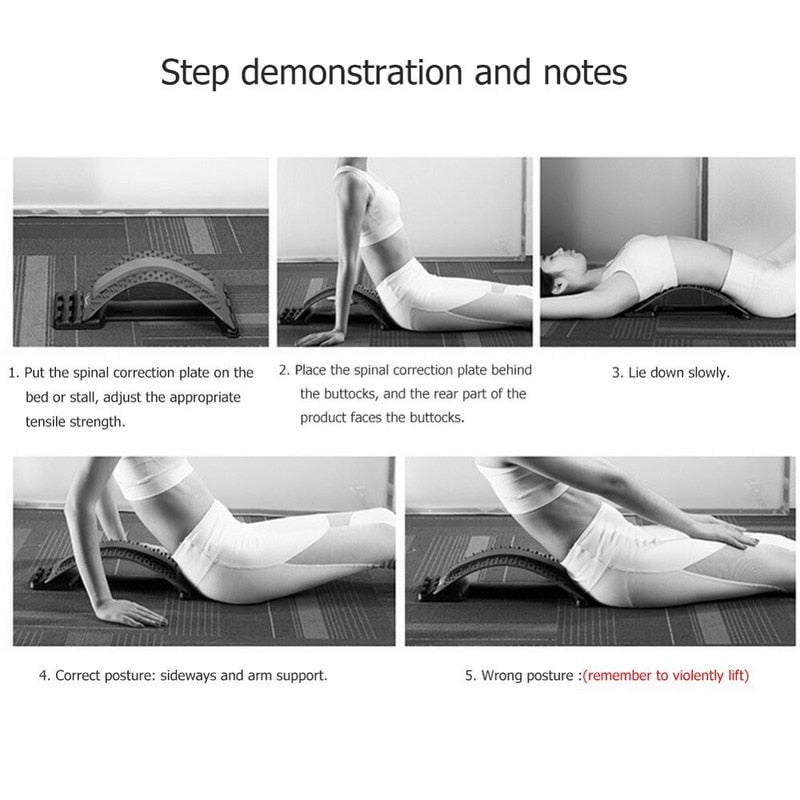 Step demonstration and notes

1. Put the spinal correction plate on the bed or stall, adjust the appropriate tensile strength.

2. Place the spinal correction plate behind the buttocks, and the rear part of the product faces the buttocks.

3. Lie down slowly.

4. Correct posture: sideways and arm support.

5. Wrong posture :(remember to violently lift)