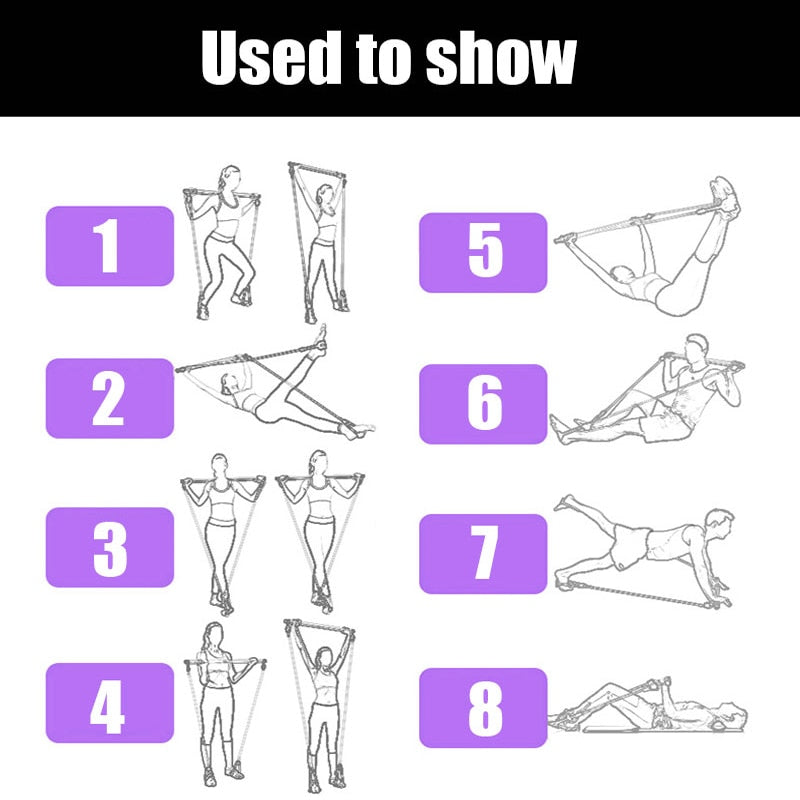 Used to show

1

2

3

4

5

6

7

8